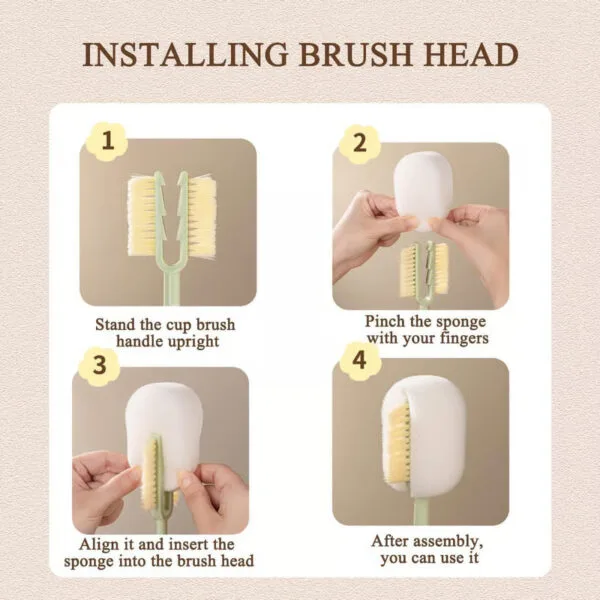 INSTALLING BRUSH HEAD

1

Stand the cup brush handle upright

2

Pinch the sponge with your fingers

3

Align it and insert the sponge into the brush head

4

After assembly, you can use it