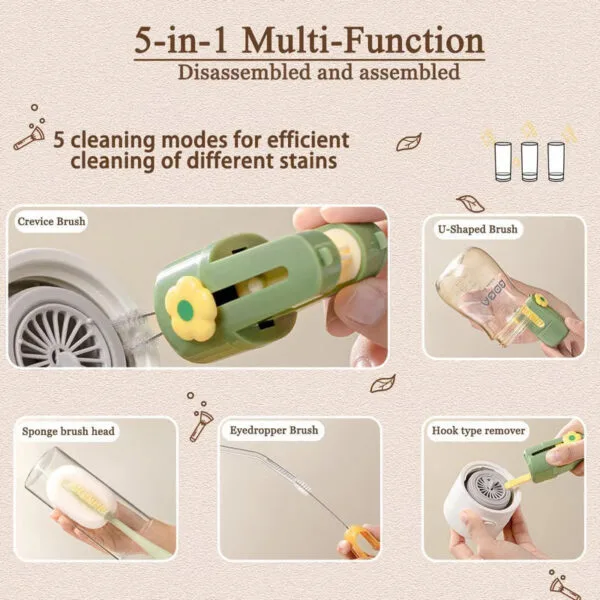 5-in-1 Multi-Function
Disassembled and assembled

5 cleaning modes for efficient cleaning of different stains

Crevice Brush

U-Shaped Brush

Sponge brush head

Eyedropper Brush

Hook type remover