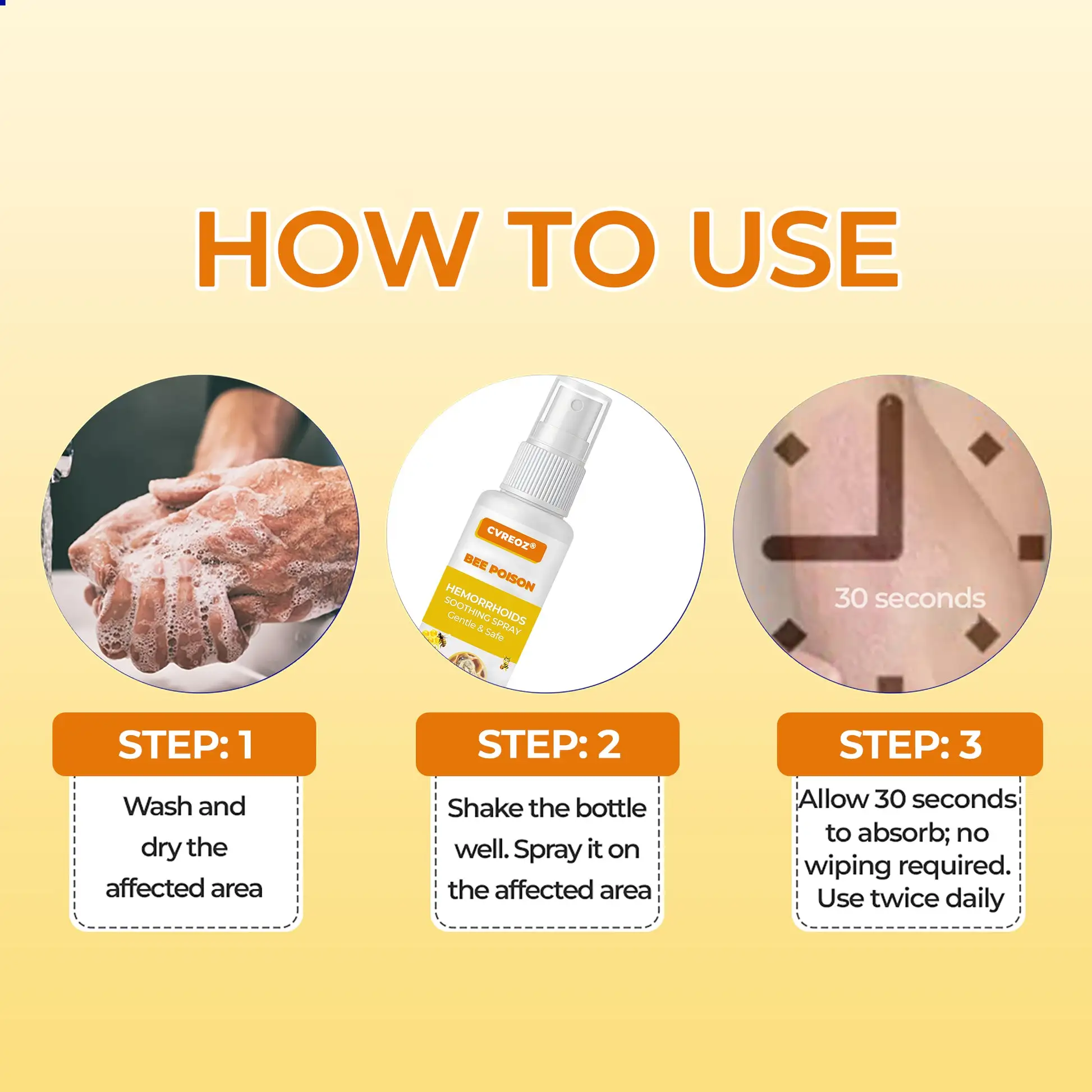 HOW TO USE

CVREOZ®
BEE POISON
HEMORRHOIDS
SOOTHING SPRAY
Gentle & Safe

30 seconds

STEP: 1
Wash and dry the affected area

STEP: 2
Shake the bottle well. Spray it on the affected area

STEP: 3
Allow 30 seconds to absorb; no wiping required. Use twice daily